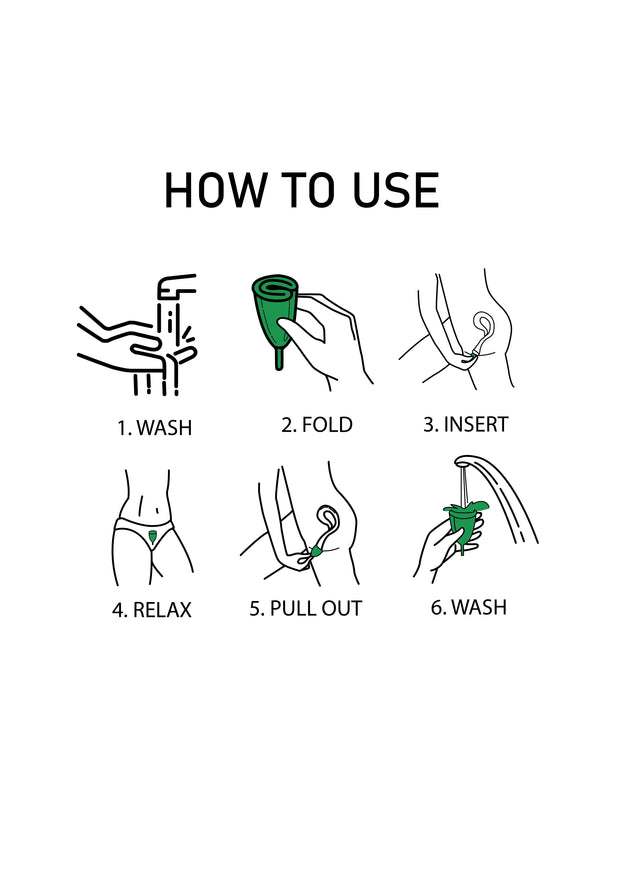 HOW TO USE

1. WASH

2. FOLD

3. INSERT

4. RELAX

5. PULL OUT

6. WASH